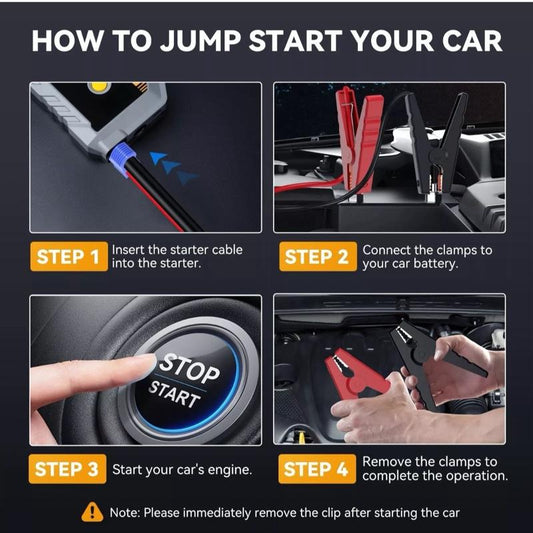 HOW TO JUMP START YOUR CAR

STEP 1 Insert the starter cable into the starter.

STEP 2 Connect the clamps to your car battery.

STOP
START

STEP 3 Start your car's engine.

STEP 4 Remove the clamps to complete the operation.

Note: Please immediately remove the clip after starting the car