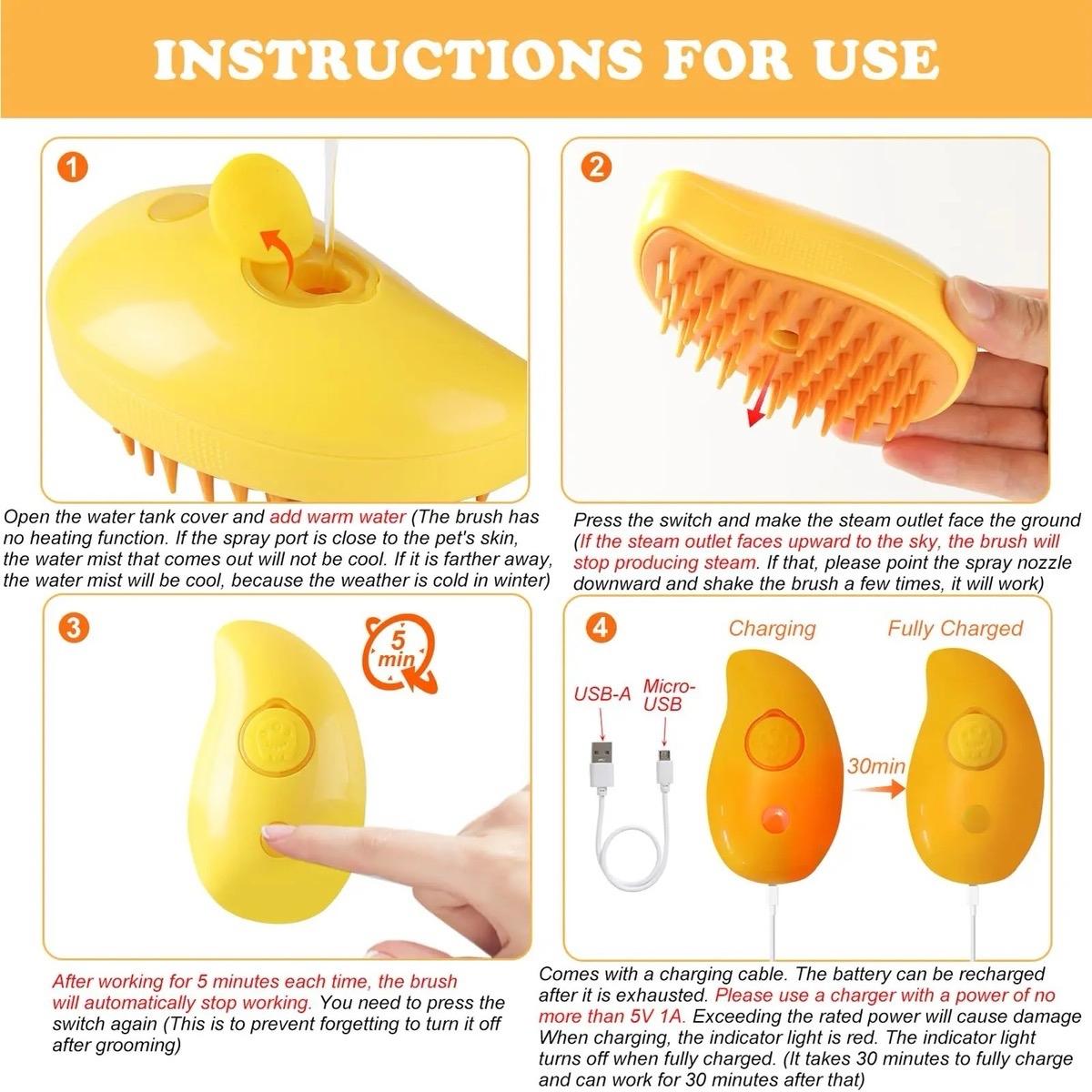 INSTRUCTIONS FOR USE

1

Open the water tank cover and add warm water (The brush has no heating function. If the spray port is close to the pet's skin, the water mist that comes out will not be cool. If it is farther away, the water mist will be cool, because the weather is cold in winter)

2

Press the switch and make the steam outlet face the ground (If the steam outlet faces upward to the sky, the brush will stop producing steam. If that, please point the spray nozzle downward and shake the brush a few times, it will work)

3

5 min

After working for 5 minutes each time, the brush will automatically stop working. You need to press the switch again (This is to prevent forgetting to turn it off after grooming)

4

Charging

Fully Charged

USB-A

Micro-USB

30min

Comes with a charging cable. The battery can be recharged after it is exhausted. Please use a charger with a power of no more than 5V 1A. Exceeding the rated power will cause damage When charging, the indicator light is red. The indicator light turns off when fully charged. (It takes 30 minutes to fully charge and can work for 30 minutes after that)