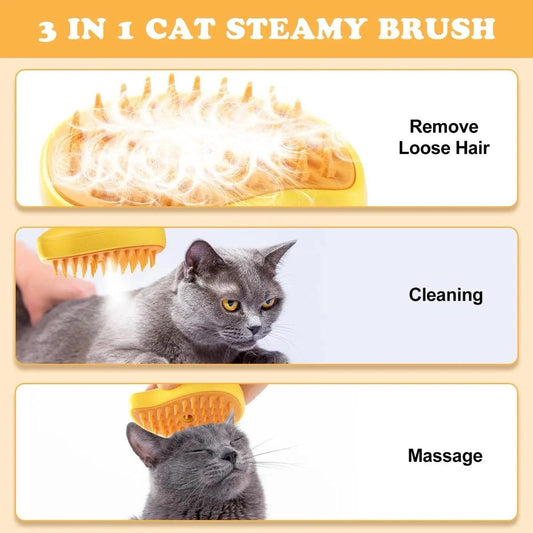 3 IN 1 CAT STEAMY BRUSH

Remove Loose Hair

Cleaning

Massage