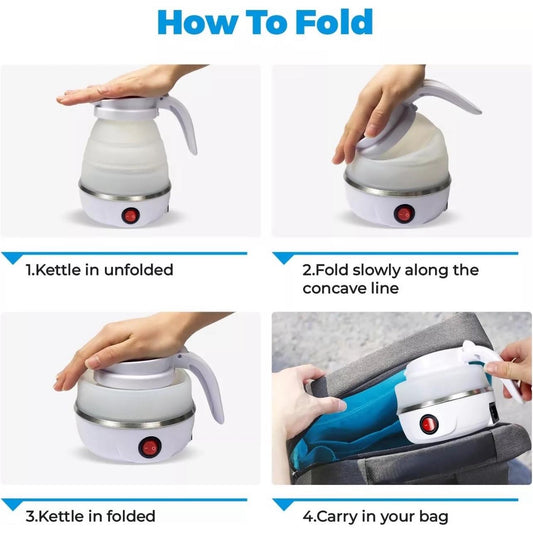 How To Fold

1.Kettle in unfolded

2.Fold slowly along the concave line

3.Kettle in folded

4.Carry in your bag